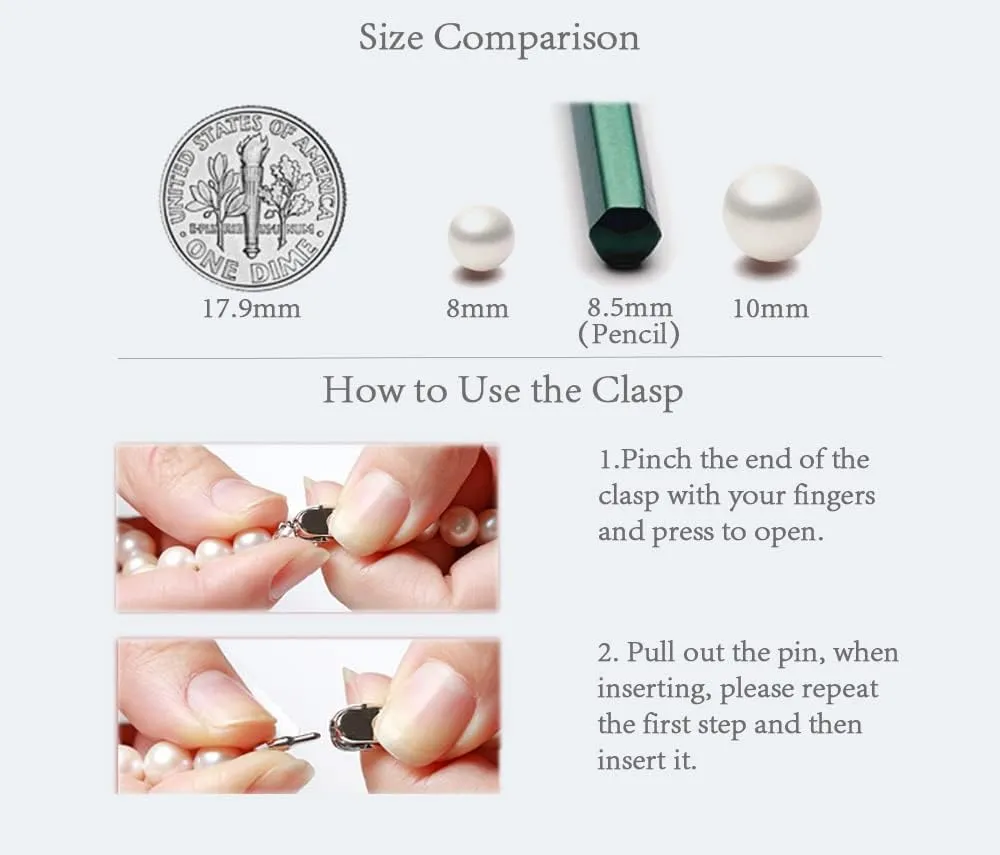 Size Comparison

UNITED STATES OF AMERICA
E PLURIBUS UNUM
ONE DIME

17.9mm

8mm

8.5mm
(Pencil)

10mm

How to Use the Clasp

1.Pinch the end of the clasp with your fingers and press to open.

2. Pull out the pin, when inserting, please repeat the first step and then insert it.